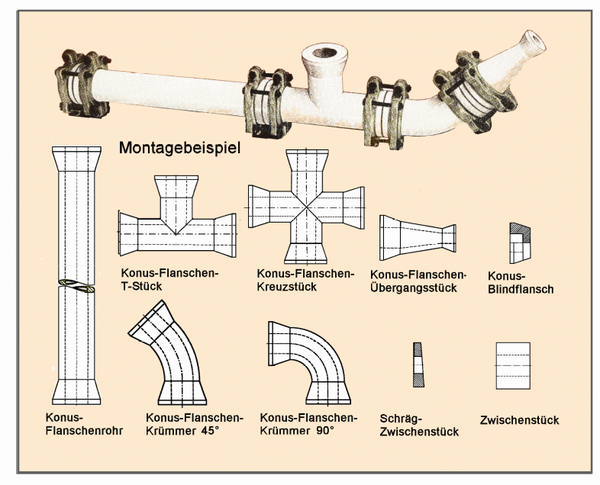 Montagebeispiel

Konus-Flanschen-T-Stück

Konus-Flanschen-Kreuzstück

Konus-Flanschen-Übergangsstück

Konus-Blindflansch

Konus-Flanschenrohr

Konus-Flanschen-Krümmer 45°

Konus-Flanschen-Krümmer 90°

Schräg-Zwischenstück

Zwischenstück